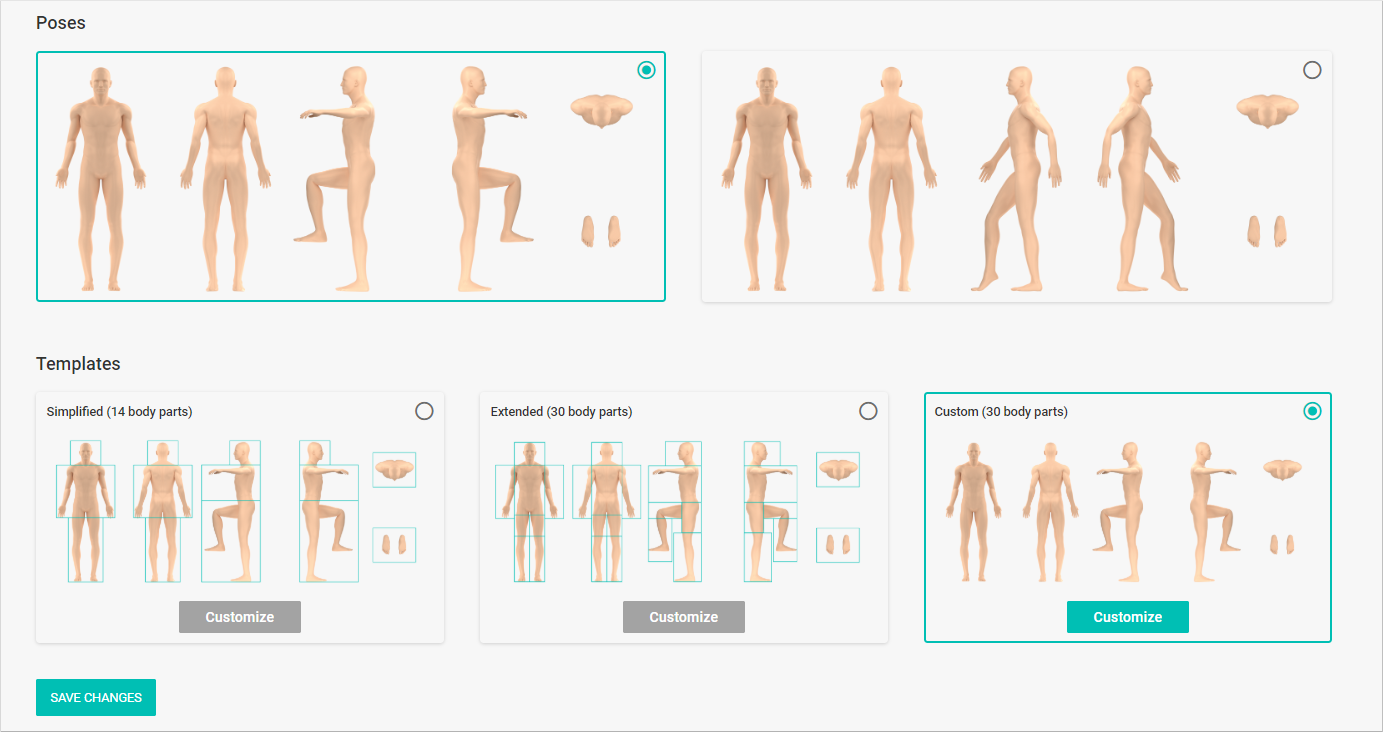 Poses

Templates

Simplified (14 body parts)

Customize

Extended (30 body parts)

Customize

Custom (30 body parts)

Customize

SAVE CHANGES